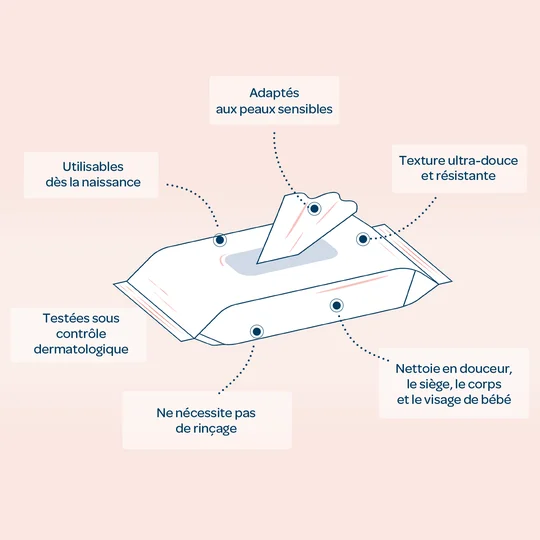 Adaptés aux peaux sensibles

Utilisables dès la naissance

Texture ultra-douce et résistante

Testées sous contrôle dermatologique

Nettoie en douceur, le siège, le corps et le visage de bébé

Ne nécessite pas de rinçage